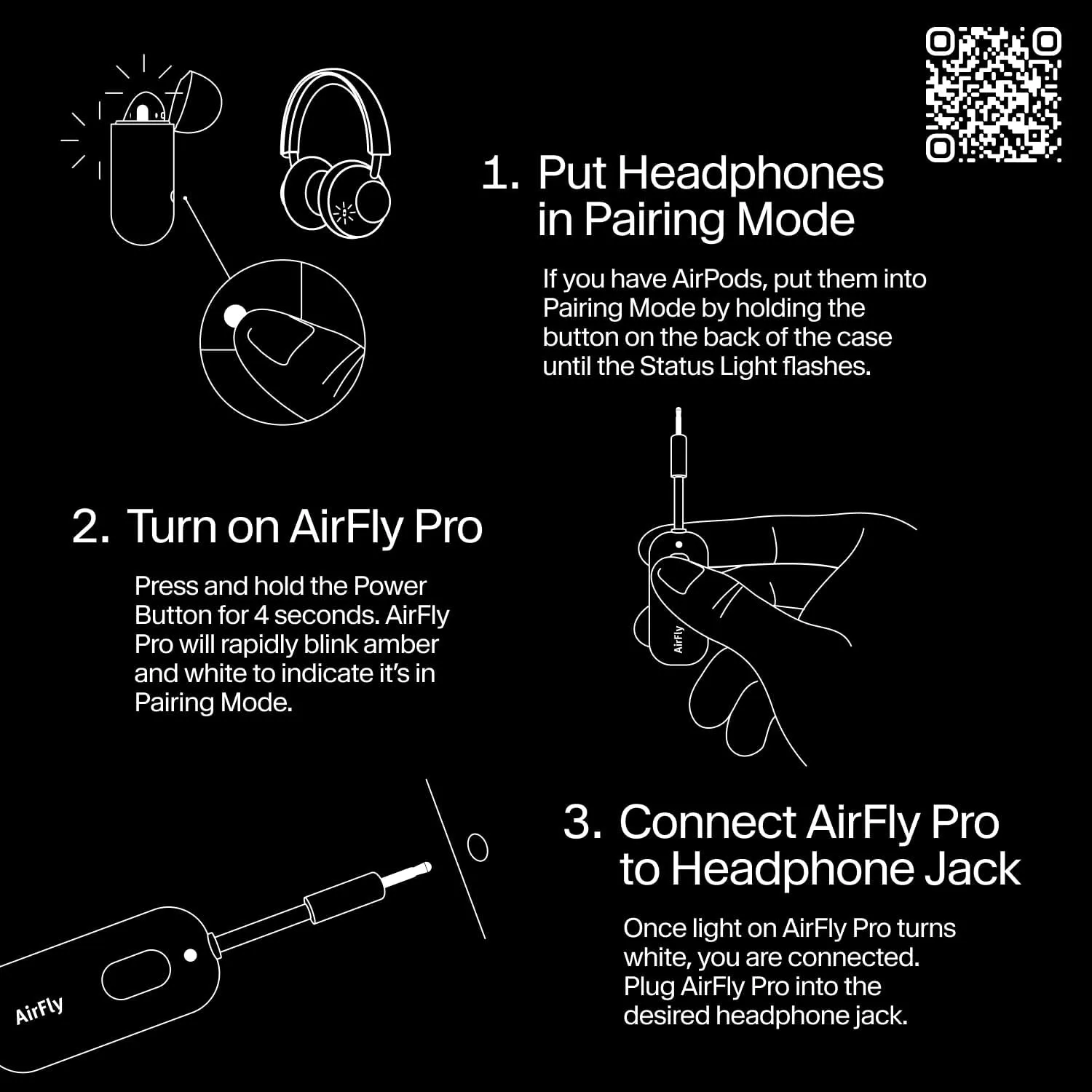 1. Put Headphones in Pairing Mode

If you have AirPods, put them into Pairing Mode by holding the button on the back of the case until the Status Light flashes.

2. Turn on AirFly Pro

Press and hold the Power Button for 4 seconds. AirFly Pro will rapidly blink amber and white to indicate it's in Pairing Mode.

AirFly

3. Connect AirFly Pro to Headphone Jack

Once light on AirFly Pro turns white, you are connected. Plug AirFly Pro into the desired headphone jack.

AirFly