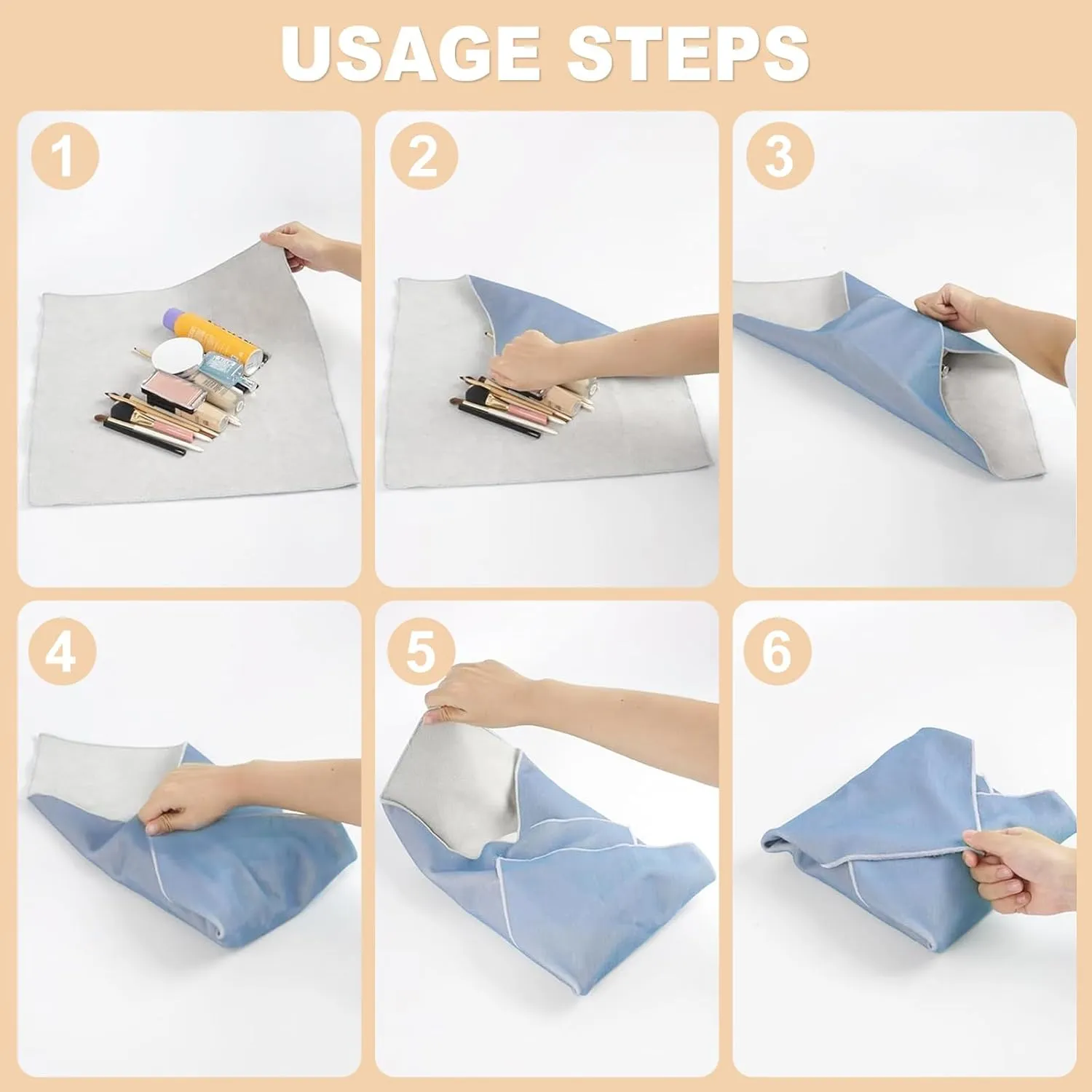 USAGE STEPS

1

2

3

4

5

6