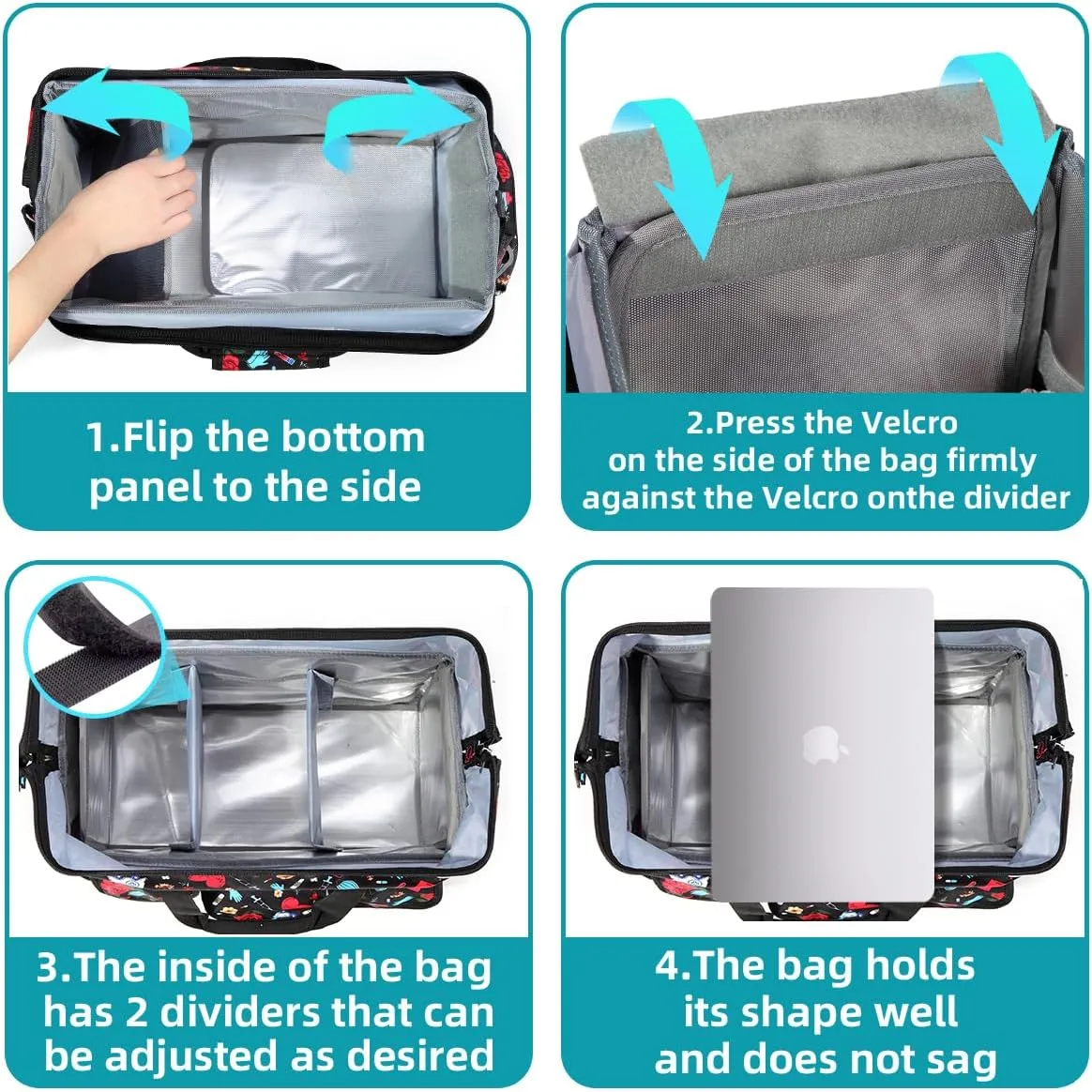 1.Flip the bottom panel to the side

2.Press the Velcro on the side of the bag firmly against the Velcro onthe divider

3.The inside of the bag has 2 dividers that can be adjusted as desired

4.The bag holds its shape well and does not sag