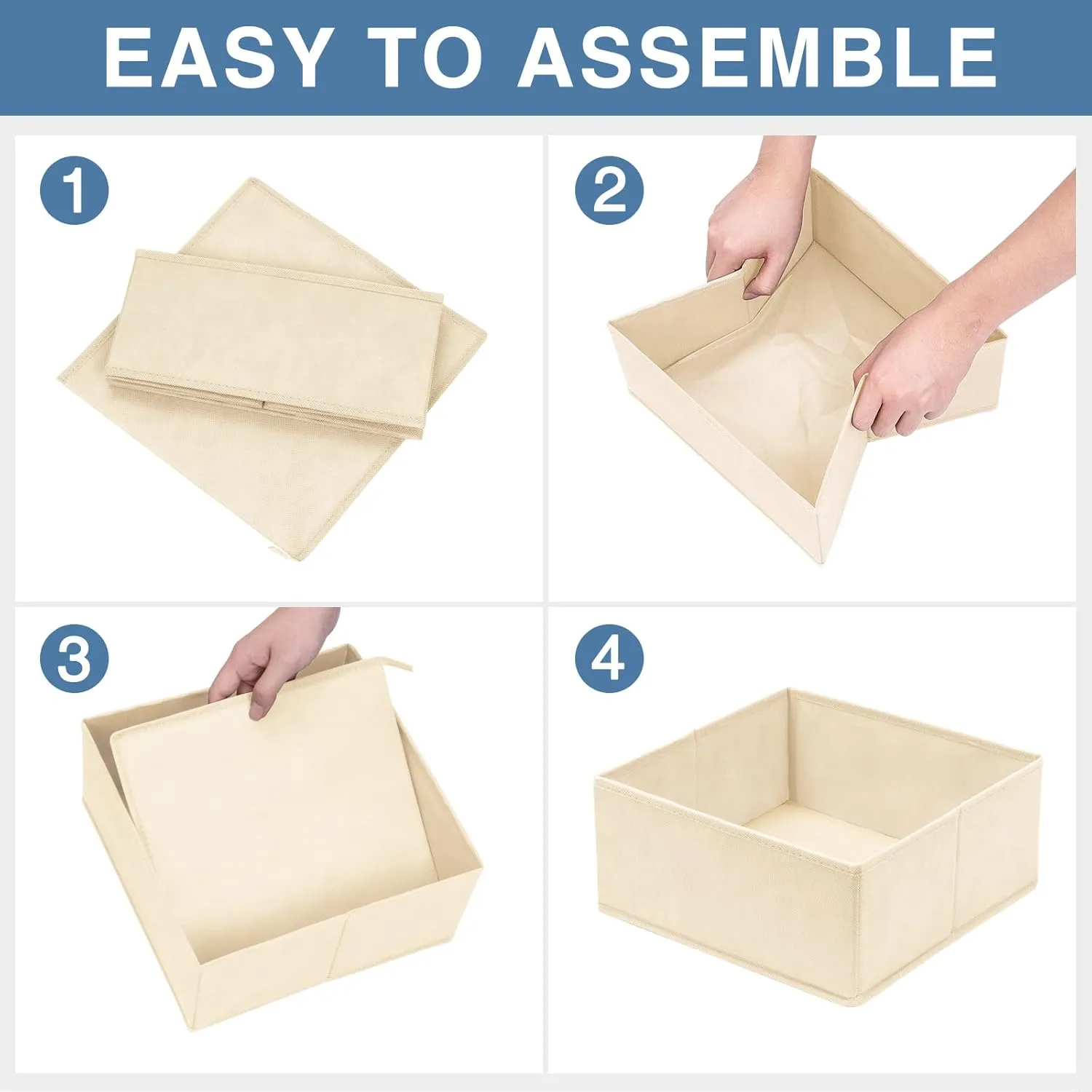 EASY TO ASSEMBLE

1

2

3

4